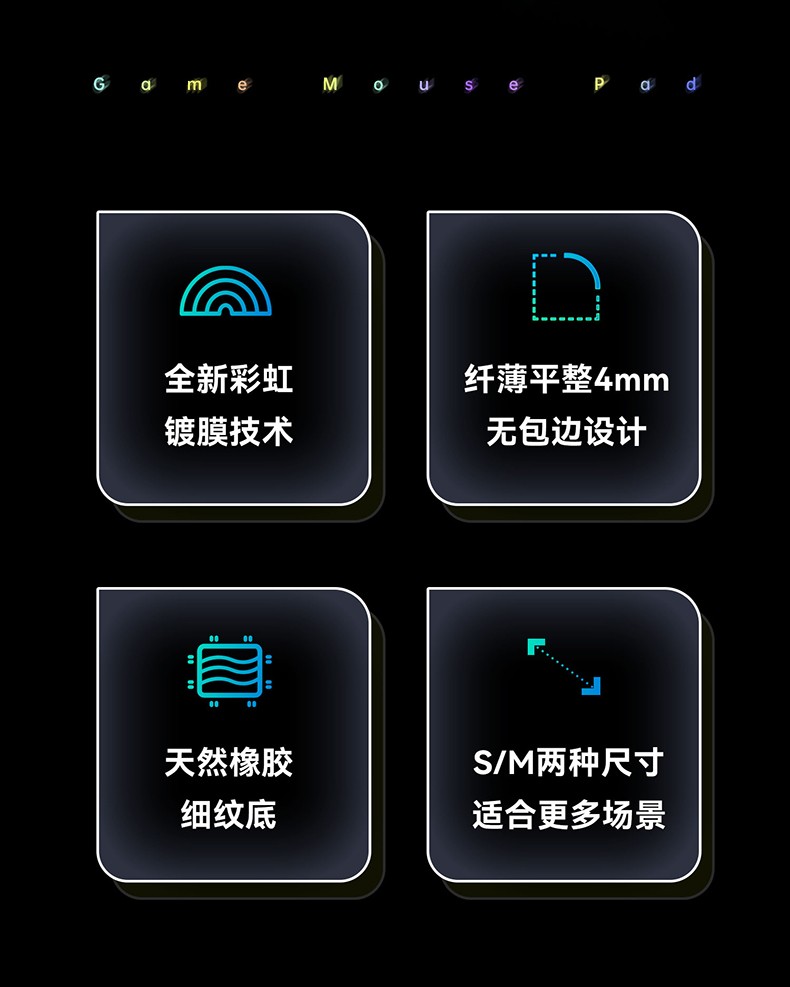 Game Mouse Pad

全新彩虹
镀膜技术

纤薄平整4mm
无包边设计

天然橡胶
细纹底

S/M两种尺寸
适合更多场景